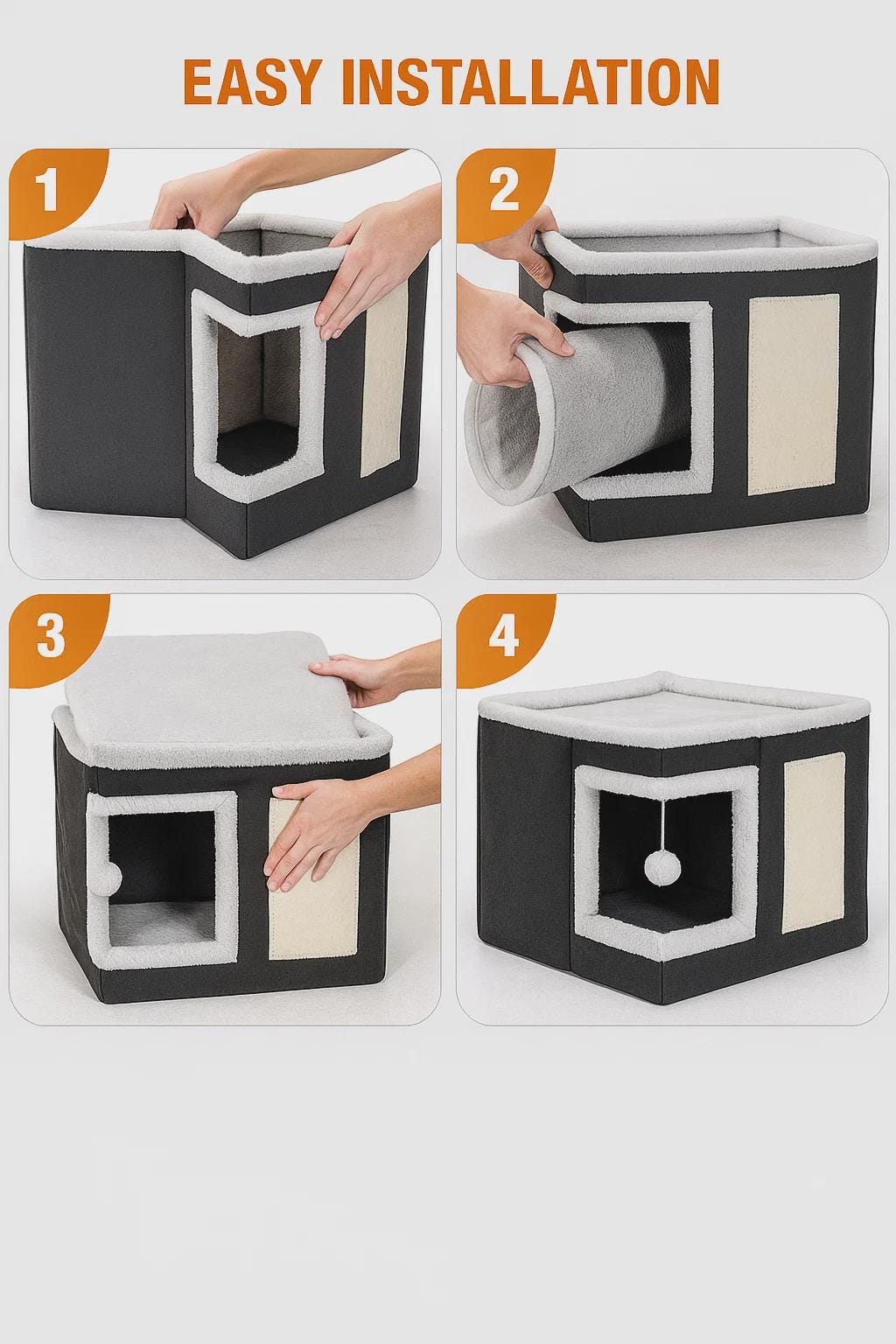 EASY INSTALLATION

1

2

3

4